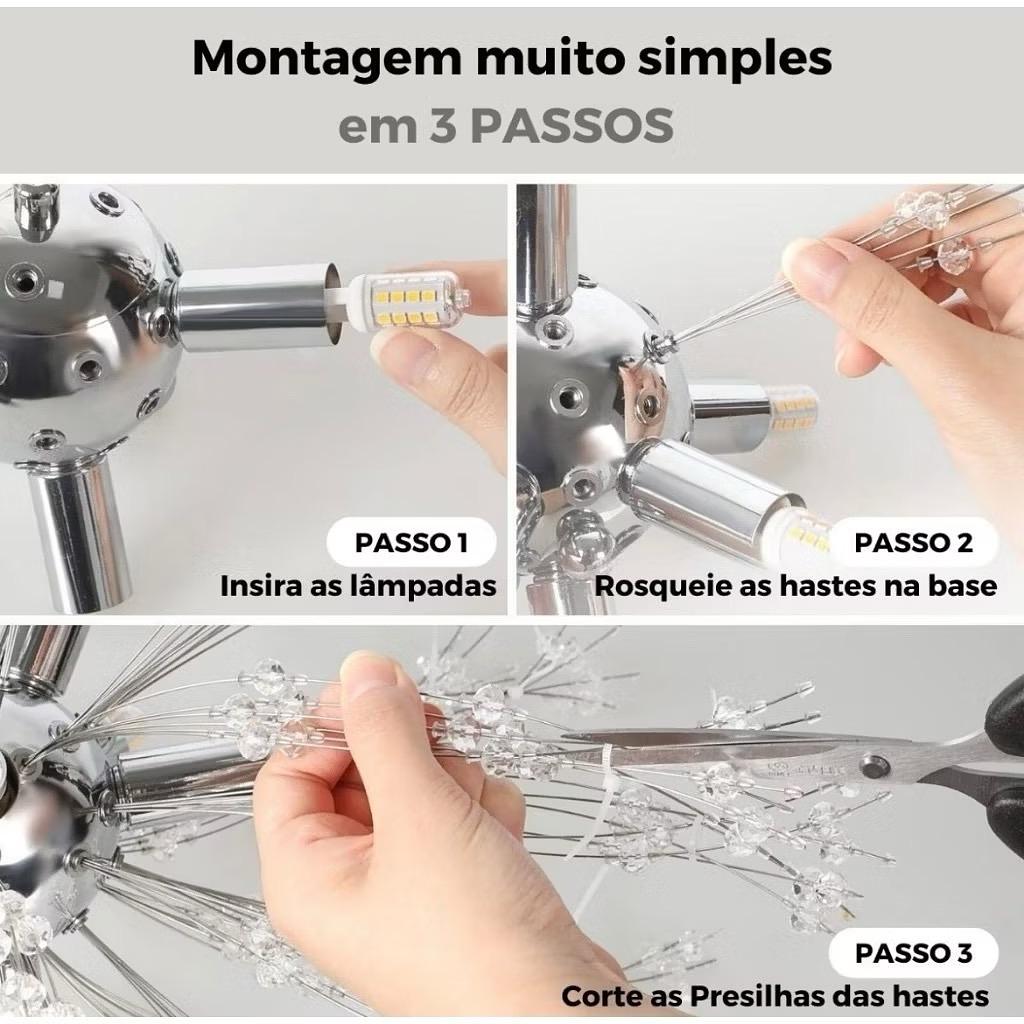 Montagem muito simples
em 3 PASSOS

PASSO 1
Insira as lâmpadas

PASSO 2
Rosqueie as hastes na base

PASSO 3
Corte as Presilhas das hastes