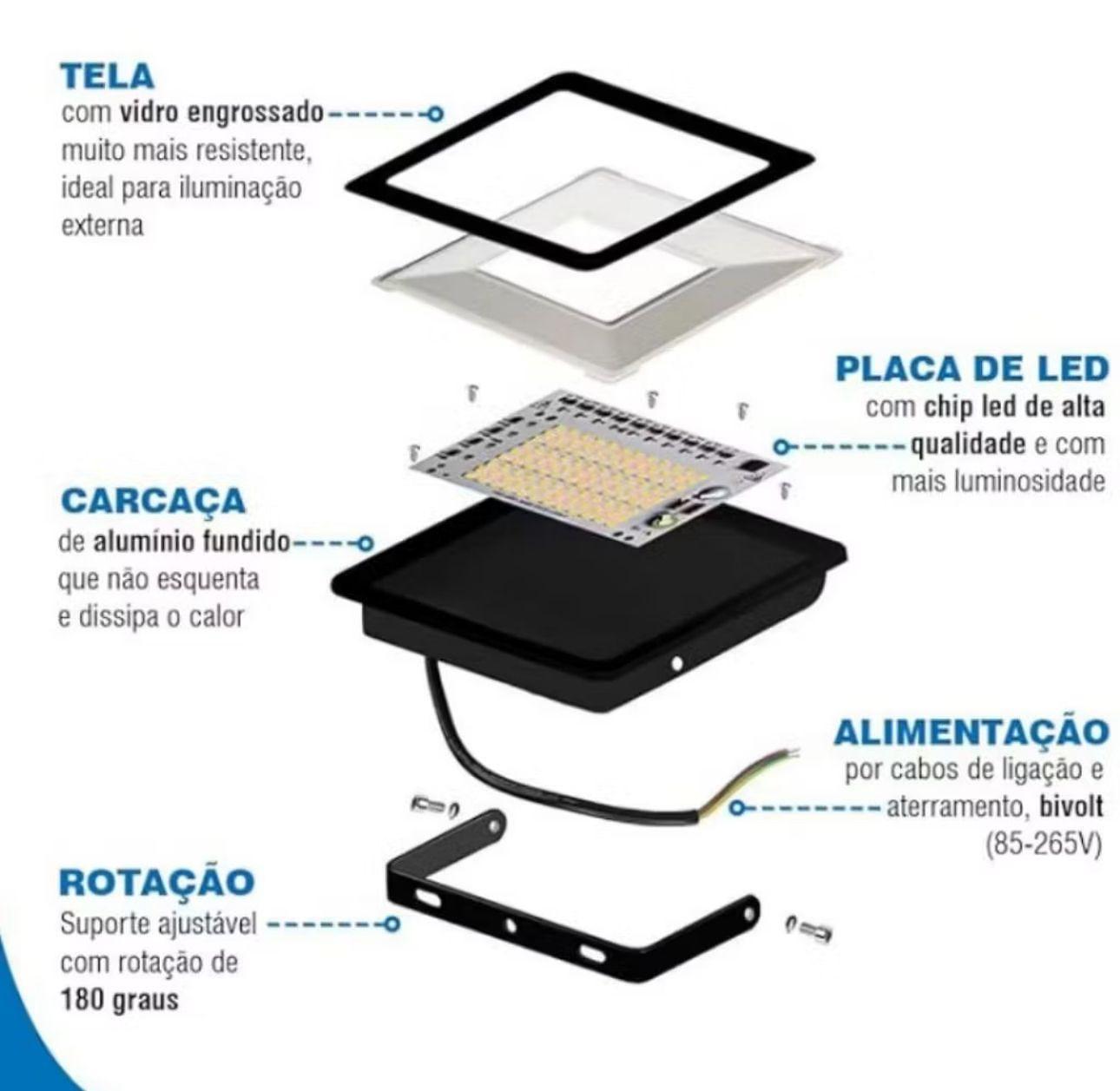 TELA
com vidro engrossado muito mais resistente, ideal para iluminação externa

PLACA DE LED
com chip led de alta qualidade e com mais luminosidade

CARCAÇA
de alumínio fundido que não esquenta e dissipa o calor

ALIMENTAÇÃO
por cabos de ligação e aterramento, bivolt (85-265V)

ROTAÇÃO
Suporte ajustável com rotação de 180 graus