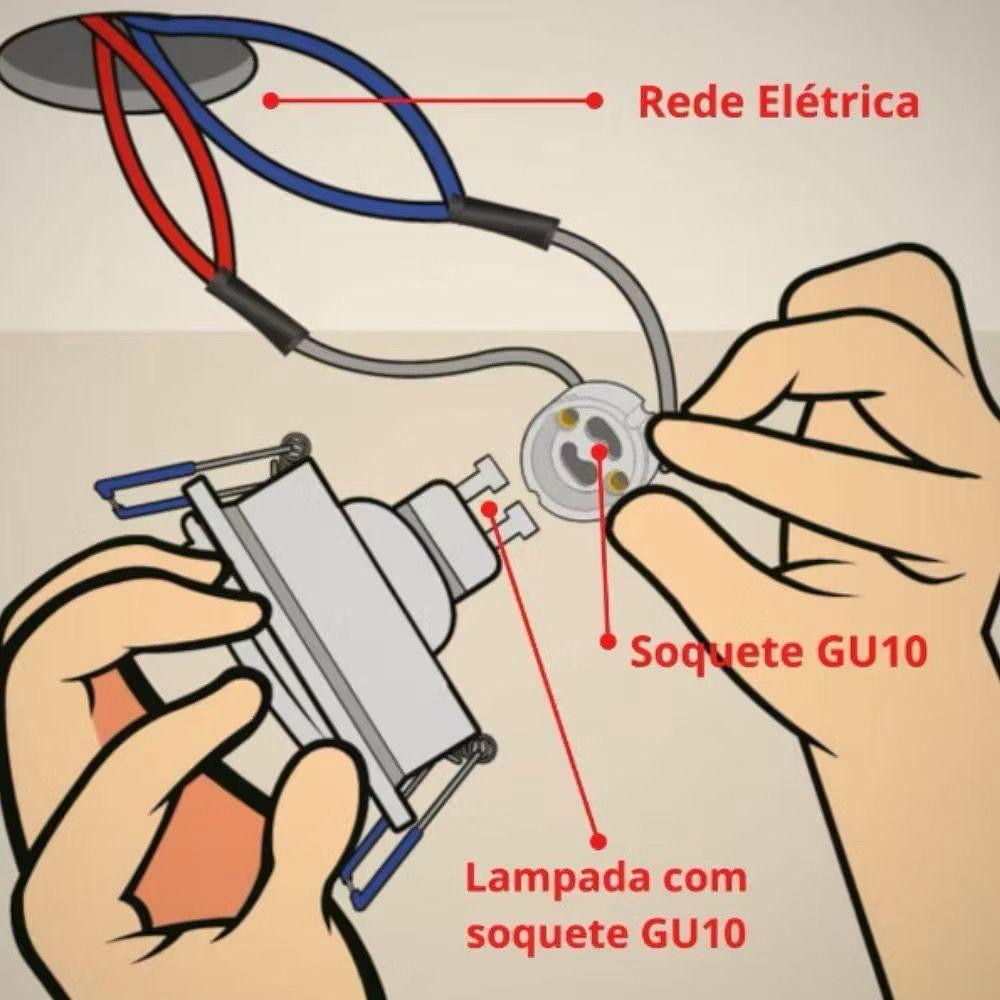 Rede Elétrica

Soquete GU10

Lampada com soquete GU10